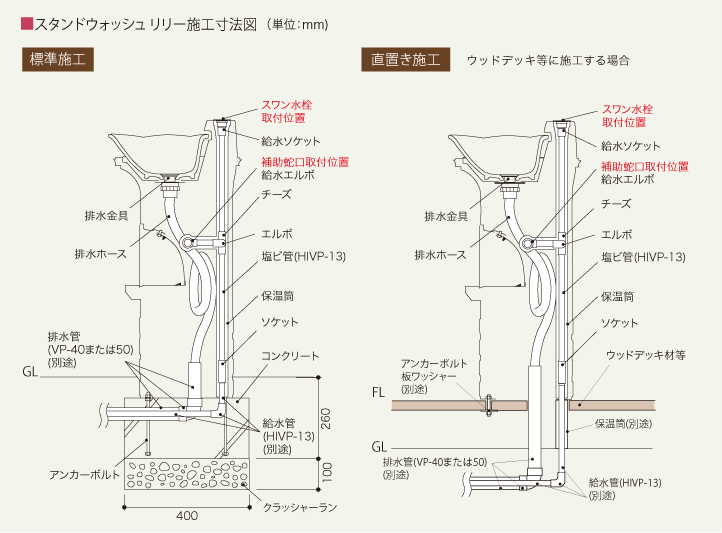 ■スタンドウォッシュ リリー施工寸法図（単位：mm）

標準施工

スワン水栓
取付位置
給水ソケット
補助蛇口取付位置
給水エルボ
チーズ
エルボ
塩ビ管(HIVP-13)
保温筒
ソケット
コンクリート
排水金具
排水ホース
排水管
(VP-40または50)
(別途)
GL
給水管
(HIVP-13)
(別途)
260
100
アンカーボルト
クラッシャーラン
400

直置き施工　ウッドデッキ等に施工する場合

スワン水栓
取付位置
給水ソケット
補助蛇口取付位置
給水エルボ
チーズ
エルボ
塩ビ管(HIVP-13)
保温筒
ソケット
ウッドデッキ材等
排水金具
排水ホース
アンカーボルト
板ワッシャー
(別途)
FL
保温筒(別途)
GL
排水管(VP-40または50)
(別途)
給水管(HIVP-13)
(別途)