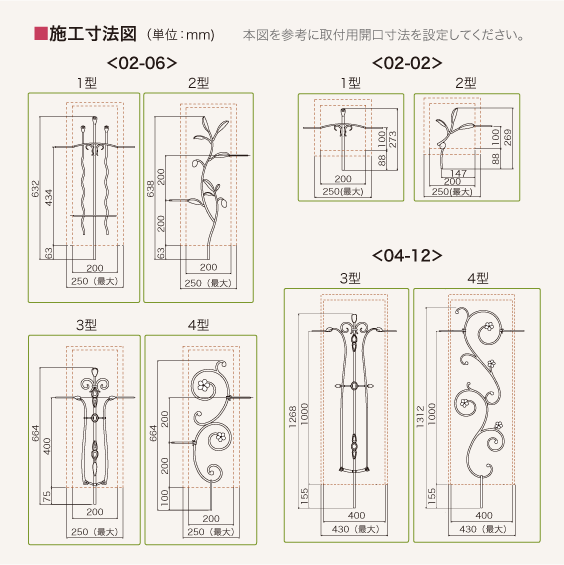 ■施工寸法図（単位：mm）　本図を参考に取付用開口寸法を設定してください。

<02-06>

1型
632
434
63
200
250（最大）

2型
638
200
200
63
200
250（最大）

3型
664
400
75
200
250（最大）

4型
664
200
200
100
200
250（最大）

<02-02>

1型
100
273
88
200
250(最大)

2型
100
269
88
147
200
250(最大)

<04-12>

3型
1268
1000
155
400
430（最大）

4型
1312
1000
155
400
430（最大）